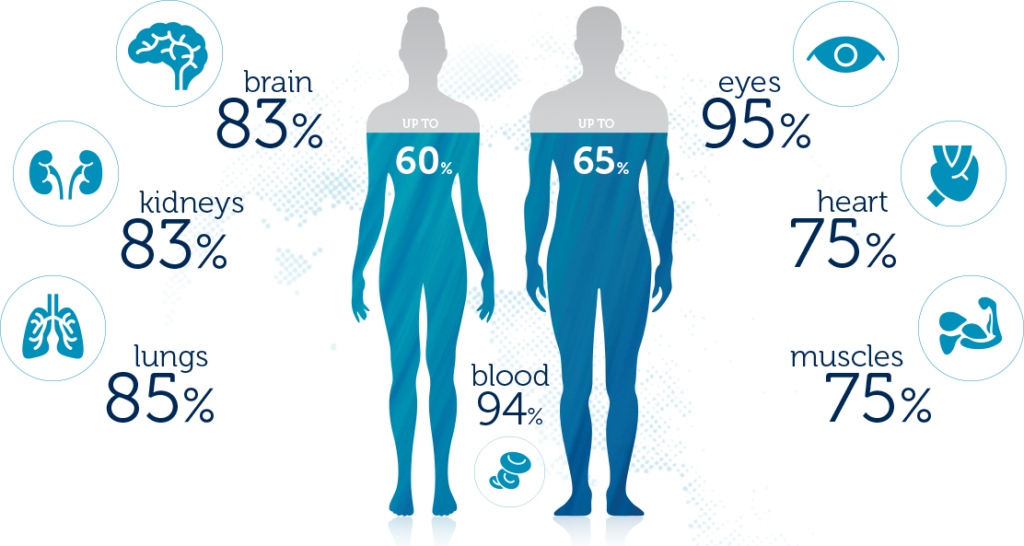 brain
83%

kidneys
83%

lungs
85%

UP TO
60%

UP TO
65%

blood
94%

eyes
95%

heart
75%

muscles
75%